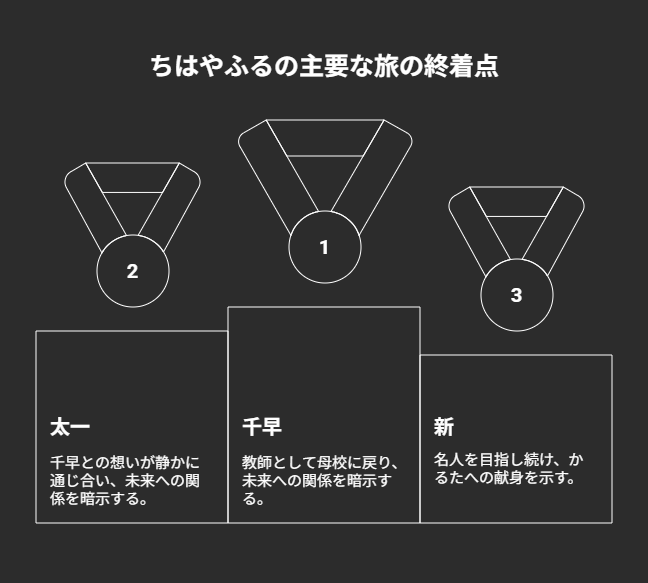 ちはやふるの主要な旅の終着点

2

1

3

太一

千早との想いが静かに通じ合い、未来への関係を暗示する。

千早

教師として母校に戻り、未来への関係を暗示する。

新

名人を目指し続け、かるたへの献身を示す。